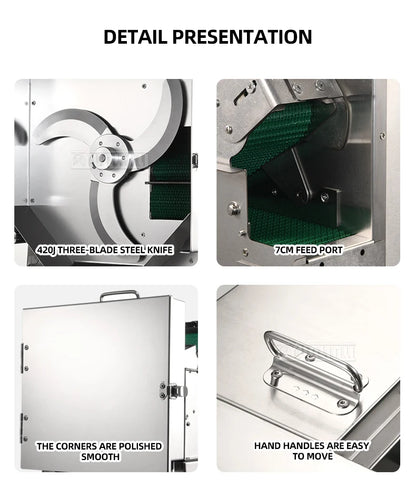 DETAIL PRESENTATION

420J THREE-BLADE STEEL KNIFE

7CM FEED PORT

THE CORNERS ARE POLISHED SMOOTH

HAND HANDLES ARE EASY TO MOVE