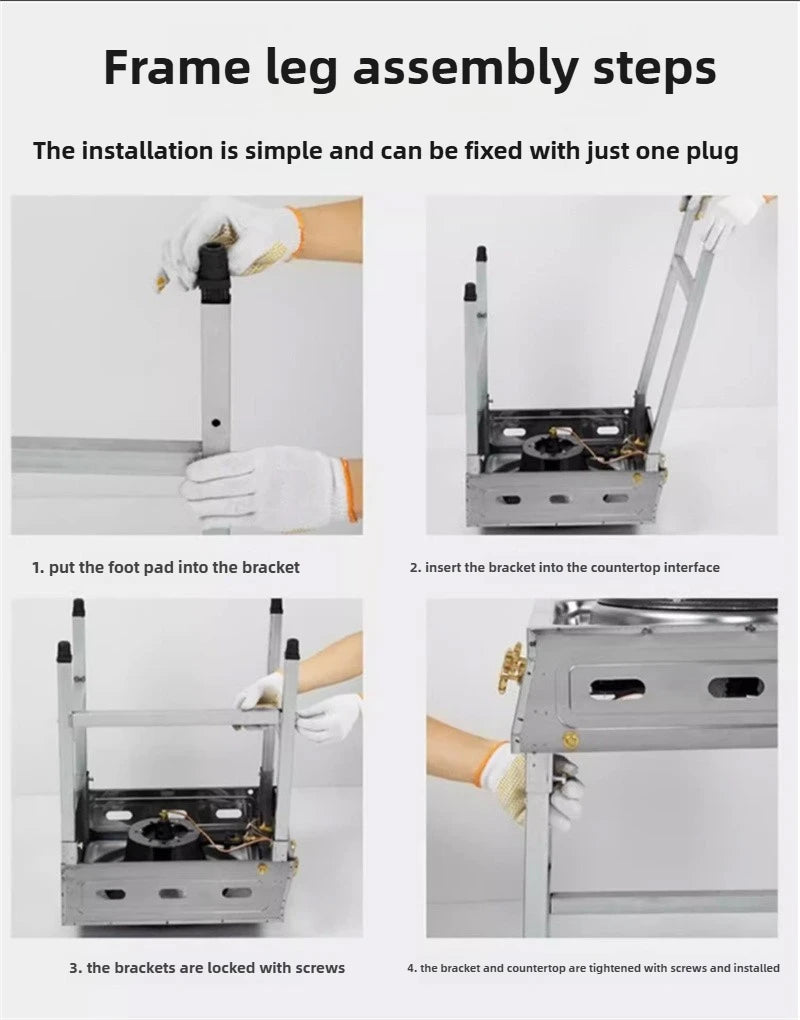 Frame leg assembly steps

The installation is simple and can be fixed with just one plug

1. put the foot pad into the bracket

2. insert the bracket into the countertop interface

3. the brackets are locked with screws

4. the bracket and countertop are tightened with screws and installed