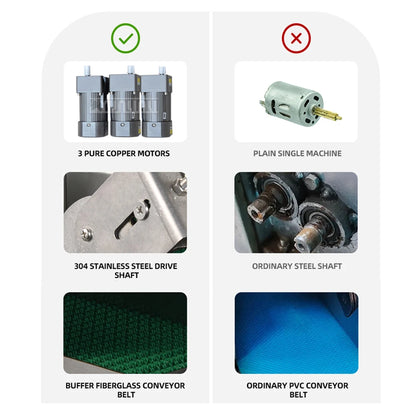 3 PURE COPPER MOTORS

304 STAINLESS STEEL DRIVE SHAFT

BUFFER FIBERGLASS CONVEYOR BELT

PLAIN SINGLE MACHINE

ORDINARY STEEL SHAFT

ORDINARY PVC CONVEYOR BELT