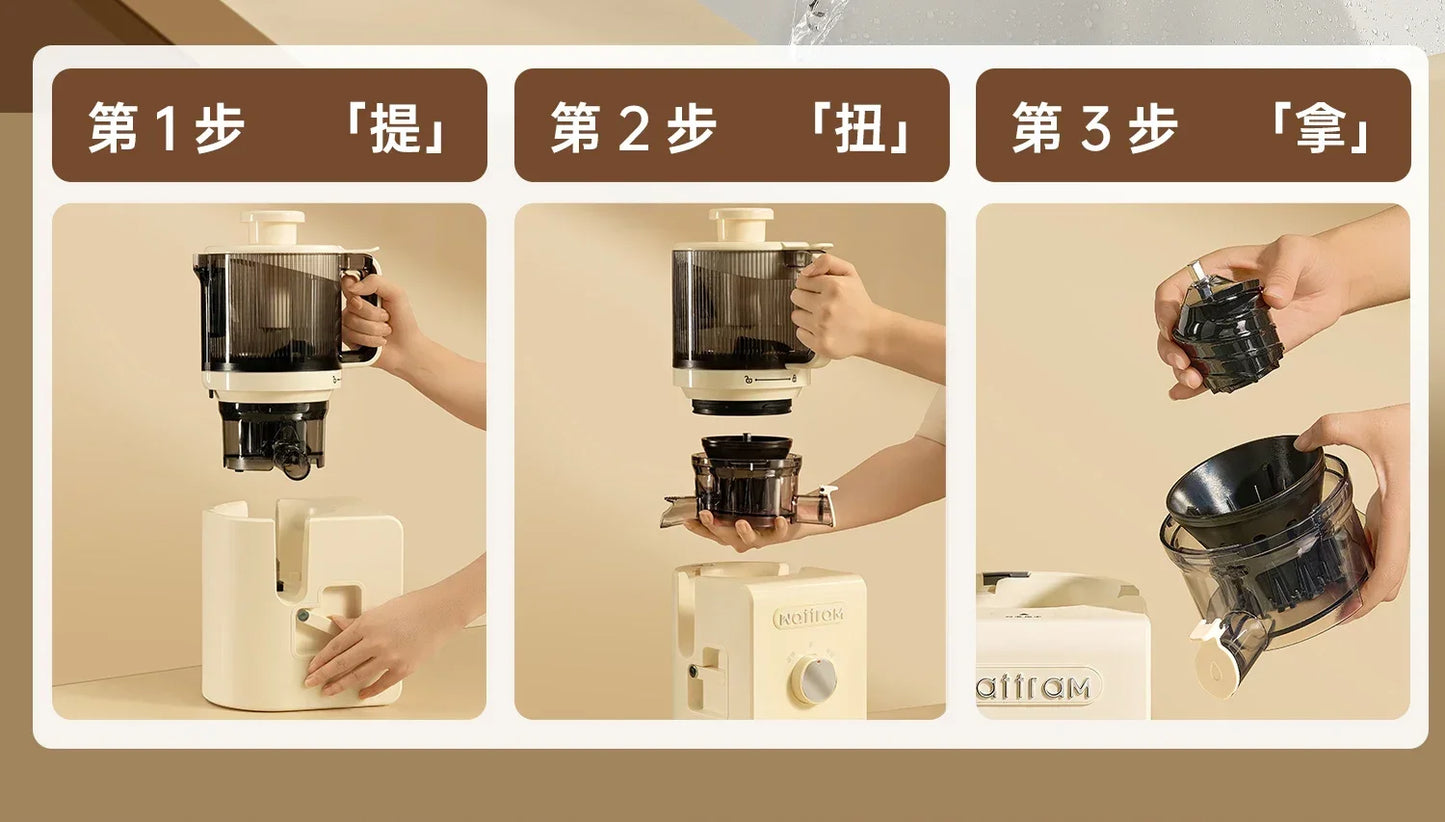 第 1 步 「提」

第 2 步 「扭」

第 3 步 「拿」

wattram

attram