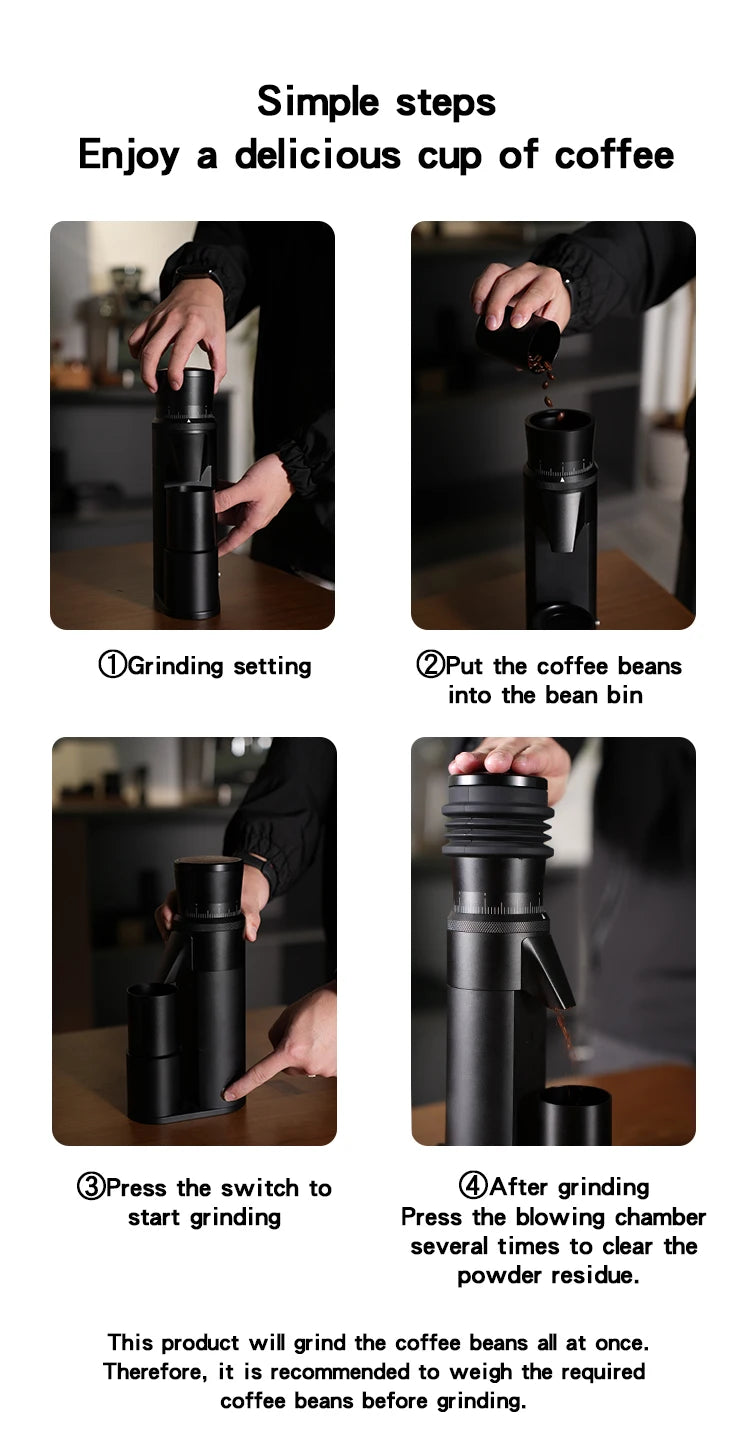 Simple steps
Enjoy a delicious cup of coffee

①Grinding setting

②Put the coffee beans into the bean bin

③Press the switch to start grinding

④After grinding
Press the blowing chamber several times to clear the powder residue.

This product will grind the coffee beans all at once. Therefore, it is recommended to weigh the required coffee beans before grinding.