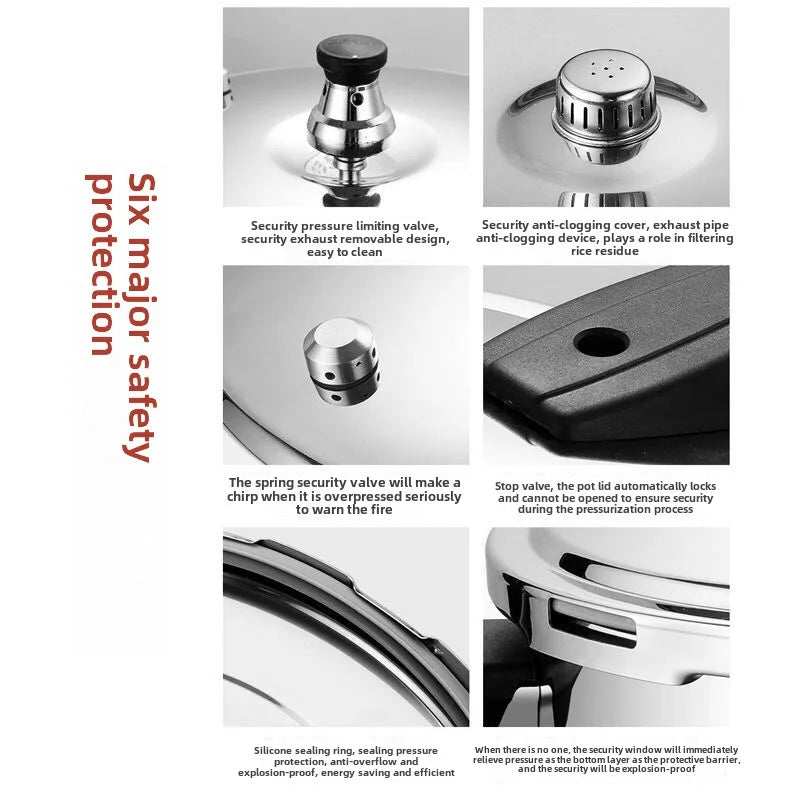 Six major safety protection

Security pressure limiting valve, security exhaust removable design, easy to clean

Security anti-clogging cover, exhaust pipe anti-clogging device, plays a role in filtering rice residue

The spring security valve will make a chirp when it is overpressed seriously to warn the fire

Stop valve, the pot lid automatically locks and cannot be opened to ensure security during the pressurization process

Silicone sealing ring, sealing pressure protection, anti-overflow and explosion-proof, energy saving and efficient

When there is no one, the security window will immediately relieve pressure as the bottom layer as the protective barrier, and the security will be explosion-proof