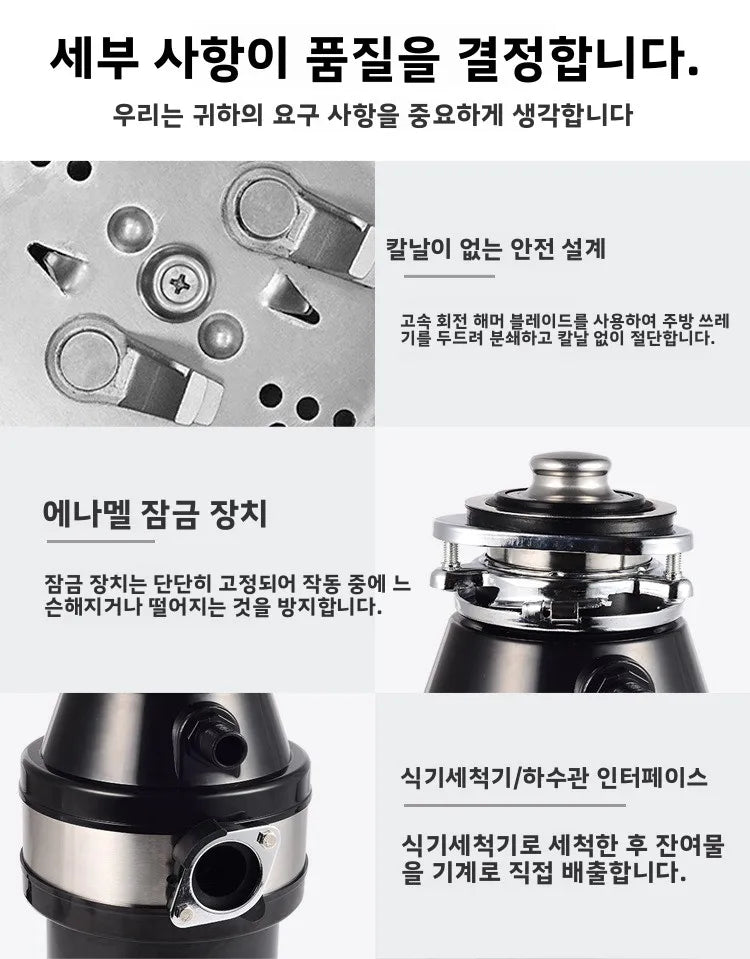 세부 사항이 품질을 결정합니다.

우리는 귀하의 요구 사항을 중요하게 생각합니다

칼날이 없는 안전 설계

고속 회전 해머 블레이드를 사용하여 주방 쓰레기를 두드려 분쇄하고 칼날 없이 절단합니다.

에나멜 잠금 장치

잠금 장치는 단단히 고정되어 작동 중에 느슨해지거나 떨어지는 것을 방지합니다.

식기세척기/하수관 인터페이스

식기세척기로 세척한 후 잔여물을 기계로 직접 배출합니다.