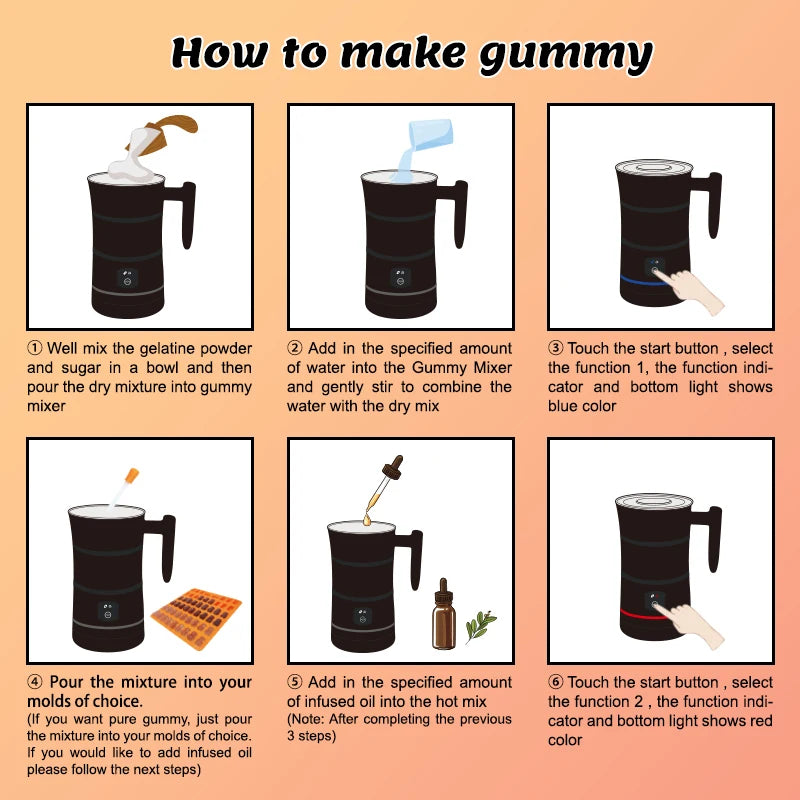 How to make gummy

① Well mix the gelatine powder and sugar in a bowl and then pour the dry mixture into gummy mixer

② Add in the specified amount of water into the Gummy Mixer and gently stir to combine the water with the dry mix

③ Touch the start button , select the function 1, the function indicator and bottom light shows blue color

④ Pour the mixture into your molds of choice.
(If you want pure gummy, just pour the mixture into your molds of choice. If you would like to add infused oil please follow the next steps)

⑤ Add in the specified amount of infused oil into the hot mix
(Note: After completing the previous 3 steps)

⑥ Touch the start button , select the function 2 , the function indicator and bottom light shows red color