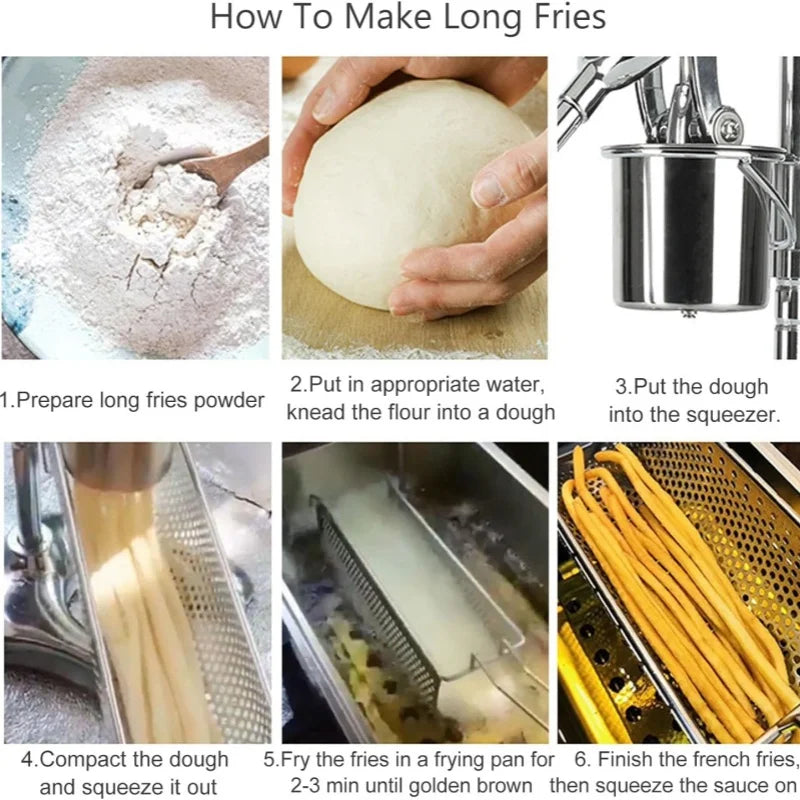 How To Make Long Fries

1.Prepare long fries powder

2.Put in appropriate water, knead the flour into a dough

3.Put the dough into the squeezer.

4.Compact the dough and squeeze it out

5.Fry the fries in a frying pan for 2-3 min until golden brown

6. Finish the french fries, then squeeze the sauce on