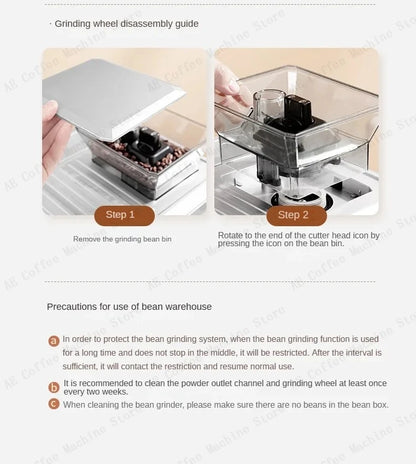 · Grinding wheel disassembly guide

Step 1

Remove the grinding bean bin

Step 2

Rotate to the end of the cutter head icon by pressing the icon on the bean bin.

Precautions for use of bean warehouse

a In order to protect the bean grinding system, when the bean grinding function is used for a long time and does not stop in the middle, it will be restricted. After the interval is sufficient, it will contact the restriction and resume normal use.

b It is recommended to clean the powder outlet channel and grinding wheel at least once every two weeks.

c When cleaning the bean grinder, please make sure there are no beans in the bean box.

AE Coffee Machine Store