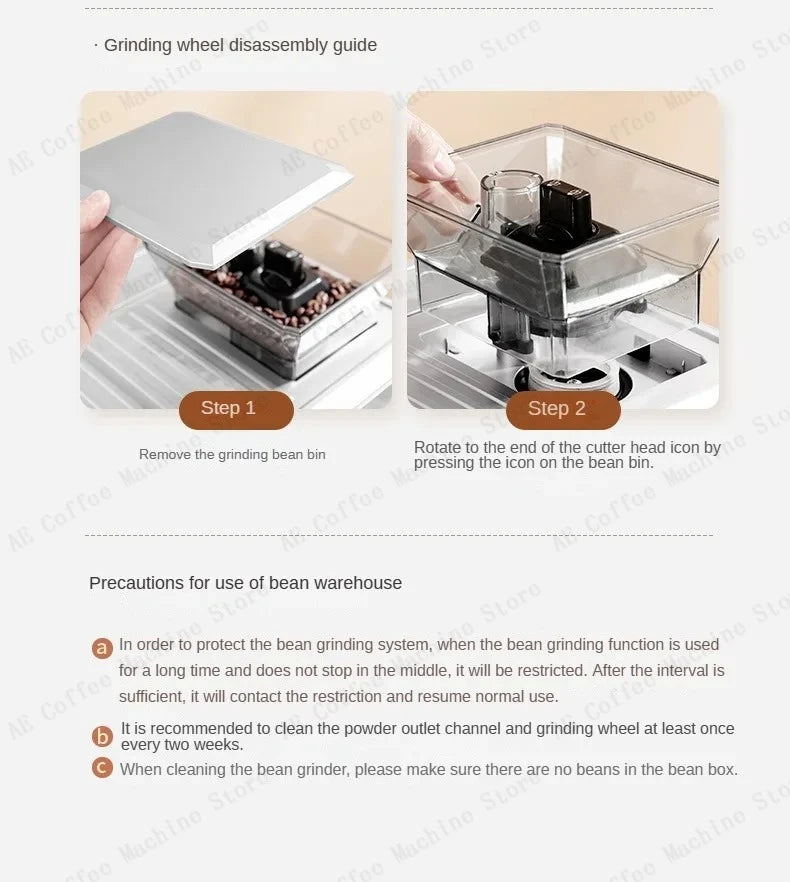 · Grinding wheel disassembly guide

Step 1

Remove the grinding bean bin

Step 2

Rotate to the end of the cutter head icon by pressing the icon on the bean bin.

Precautions for use of bean warehouse

a In order to protect the bean grinding system, when the bean grinding function is used for a long time and does not stop in the middle, it will be restricted. After the interval is sufficient, it will contact the restriction and resume normal use.

b It is recommended to clean the powder outlet channel and grinding wheel at least once every two weeks.

c When cleaning the bean grinder, please make sure there are no beans in the bean box.

AE Coffee Machine Store