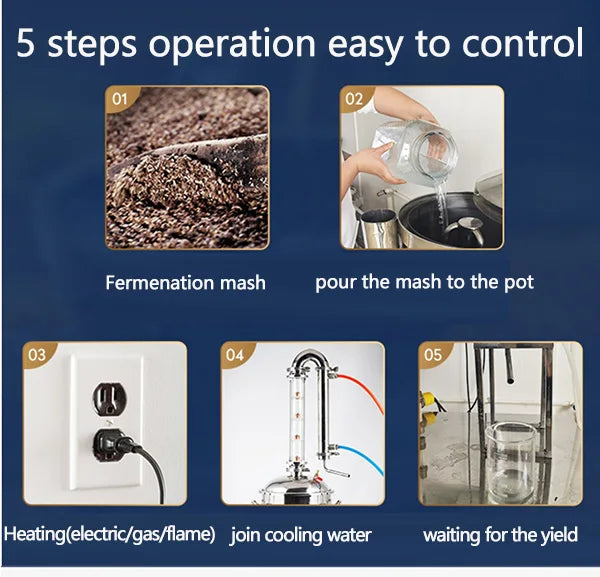 5 steps operation easy to control

01

Fermenation mash

02

pour the mash to the pot

03

Heating(electric/gas/flame)

04

join cooling water

05

waiting for the yield