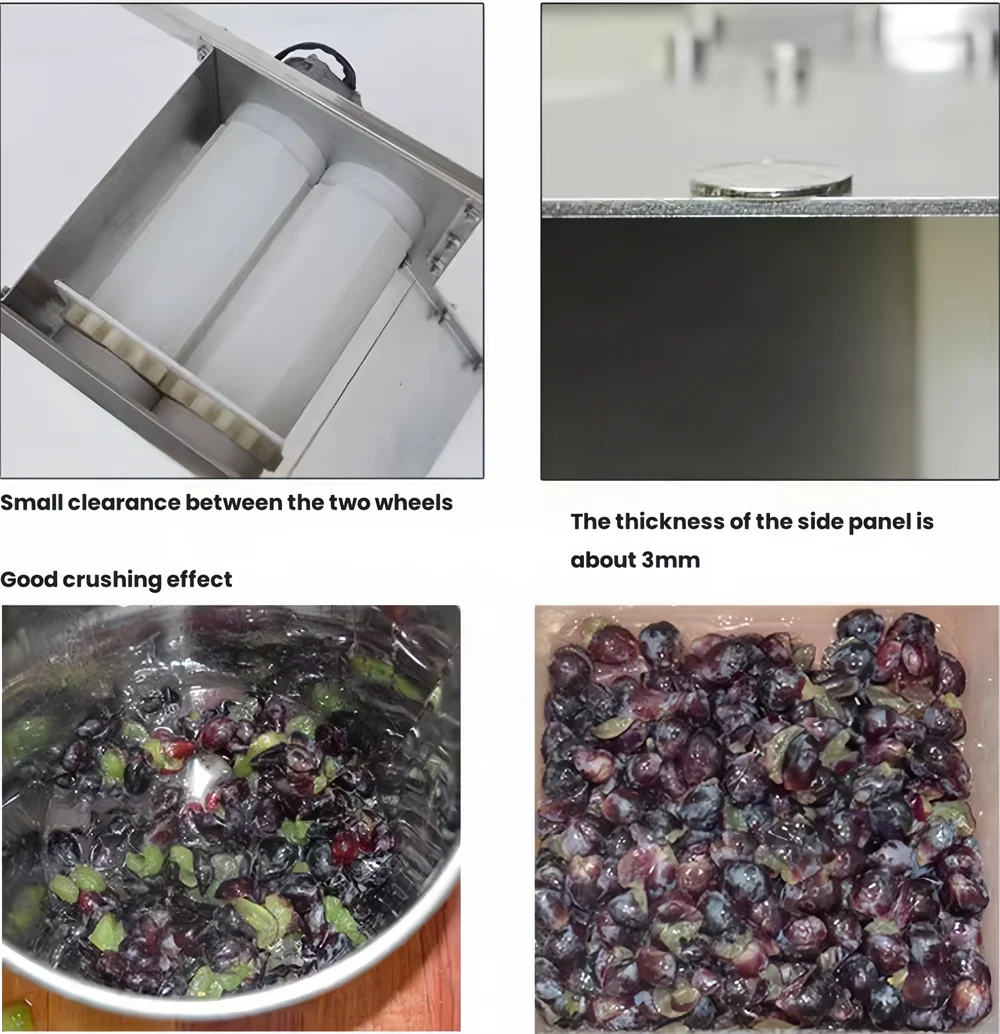 Small clearance between the two wheels

The thickness of the side panel is about 3mm

Good crushing effect