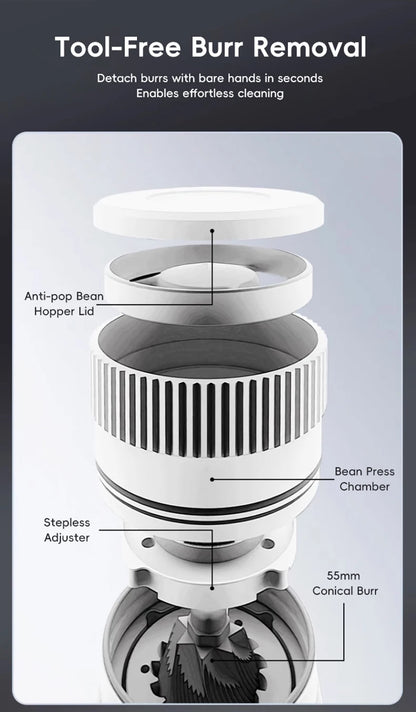 Tool-Free Burr Removal

Detach burrs with bare hands in seconds
Enables effortless cleaning

Anti-pop Bean Hopper Lid

Bean Press Chamber

Stepless Adjuster

55mm Conical Burr